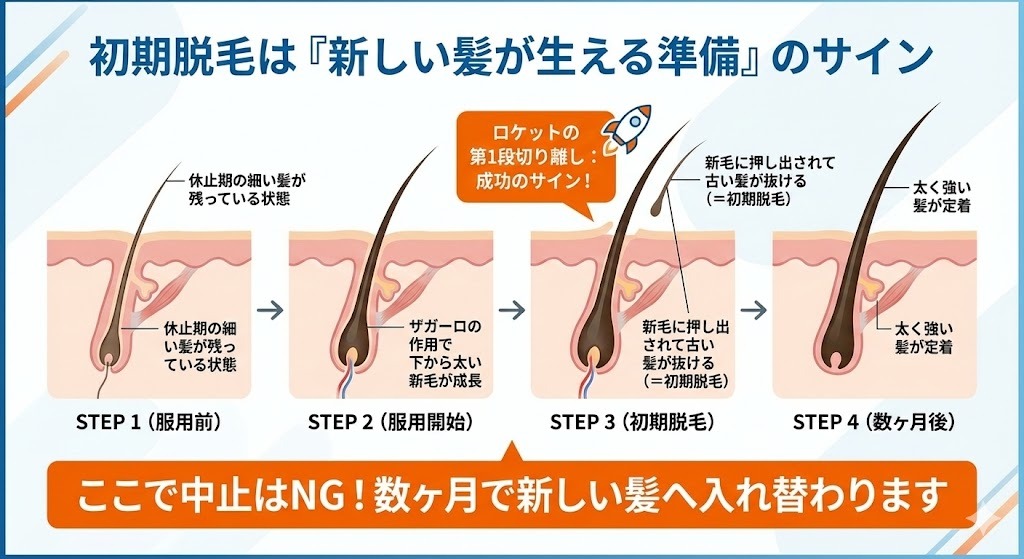 初期脱毛は『新しい髪が生える準備』のサイン

ロケットの第1段切り離し：成功のサイン！

休止期の細い髪が残っている状態

休止期の細い髪が残っている状態

STEP 1（服用前）

ザガーロの作用で下から太い新毛が成長

STEP 2（服用開始）

新毛に押し出されて古い髪が抜ける（＝初期脱毛）

新毛に押し出されて古い髪が抜ける（＝初期脱毛）

STEP 3（初期脱毛）

太く強い髪が定着

太く強い髪が定着

STEP 4（数ヶ月後）

ここで中止はNG！数ヶ月で新しい髪へ入れ替わります